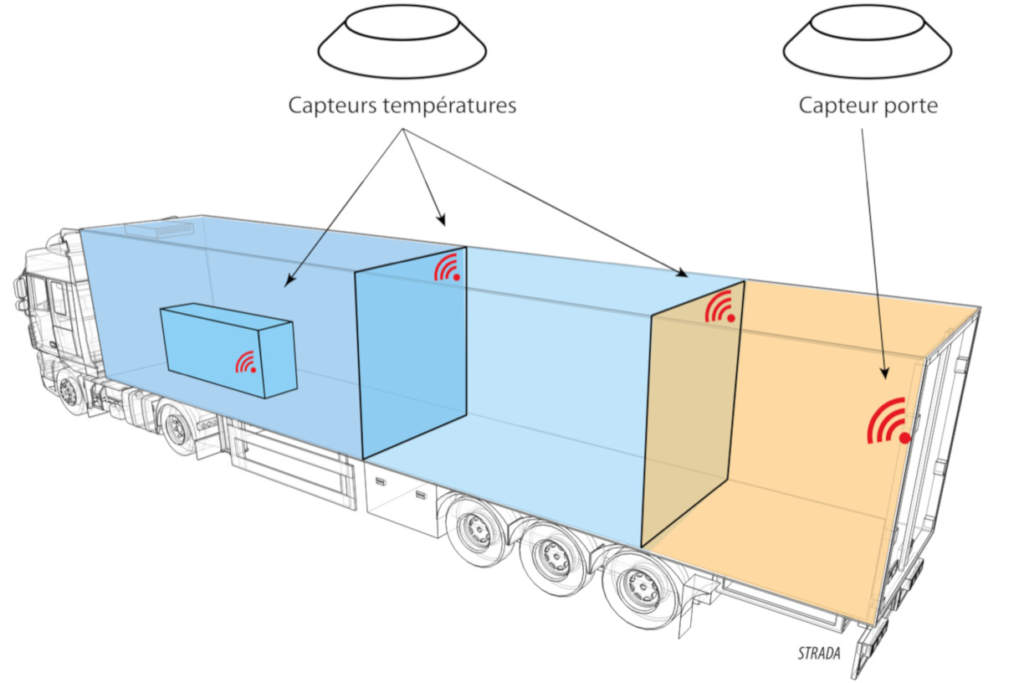 Capteurs températures

Capteur porte

STRADA